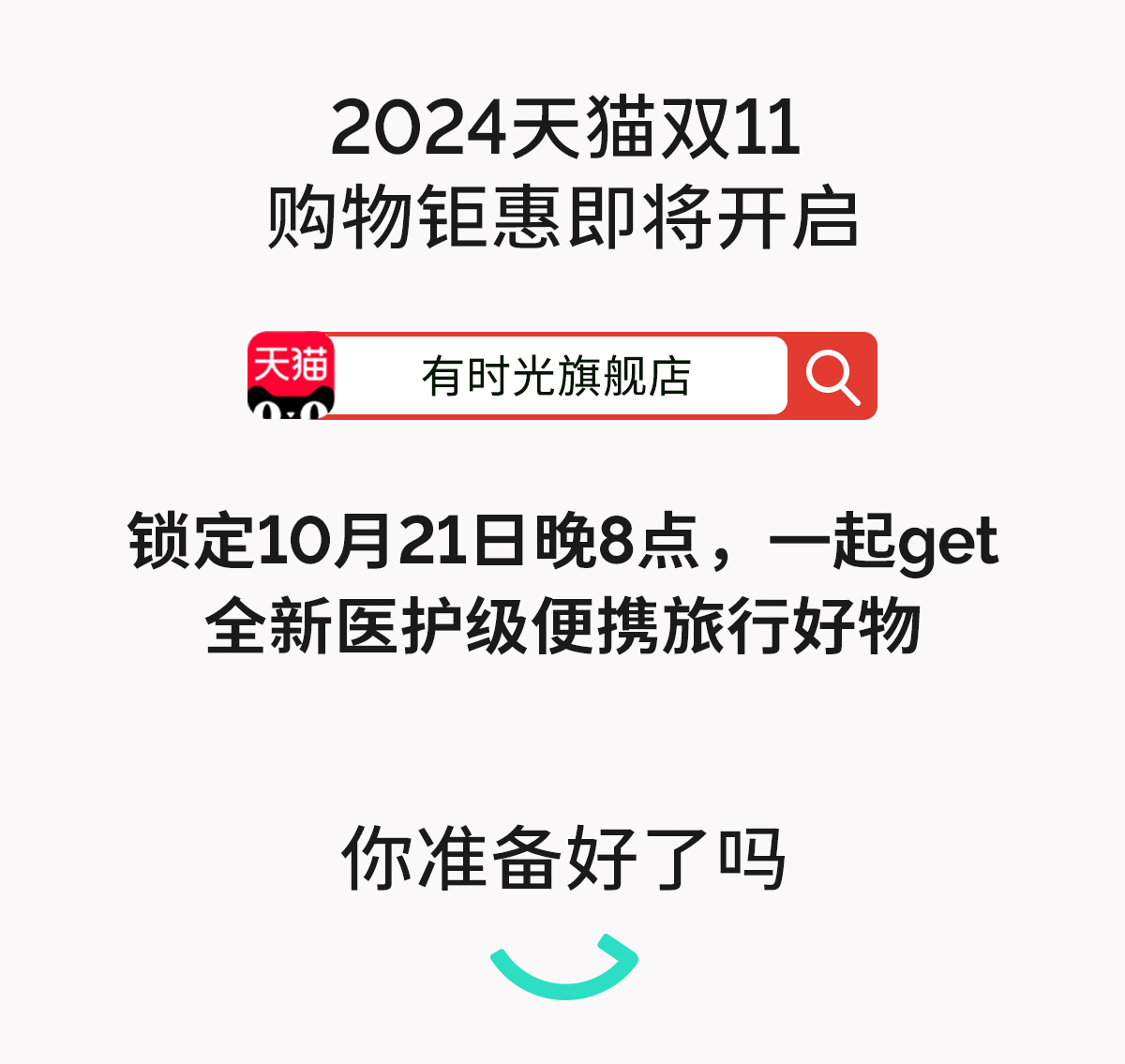 2024天猫双11
购物钜惠即将开启

天猫

有时光旗舰店

锁定10月21日晚8点，一起get
全新医护级便携旅行好物

你准备好了吗